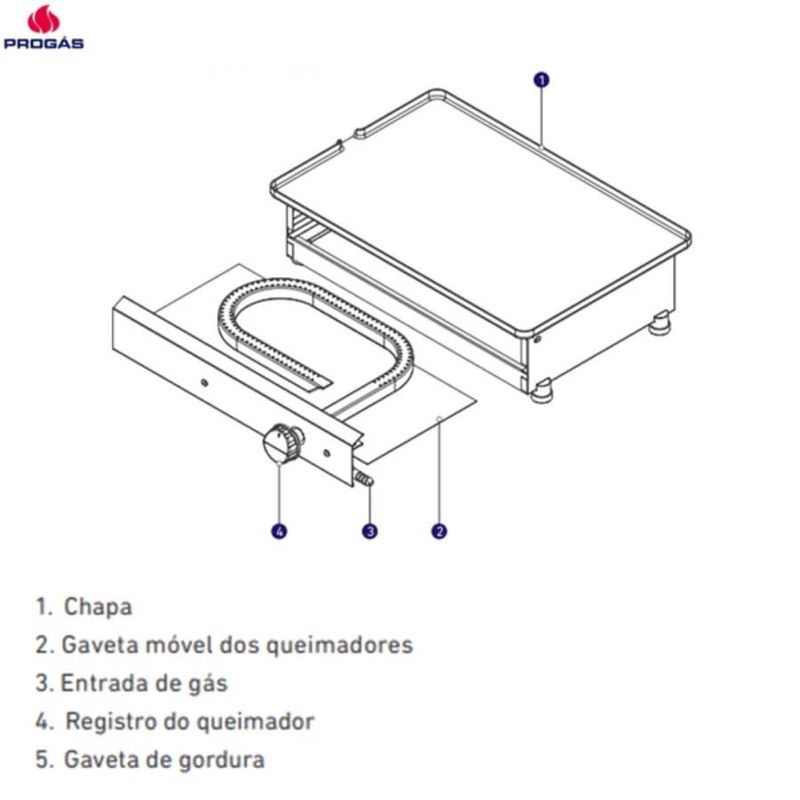 PROGÁS

1

4

3

2

1. Chapa
2. Gaveta móvel dos queimadores
3. Entrada de gás
4. Registro do queimador
5. Gaveta de gordura